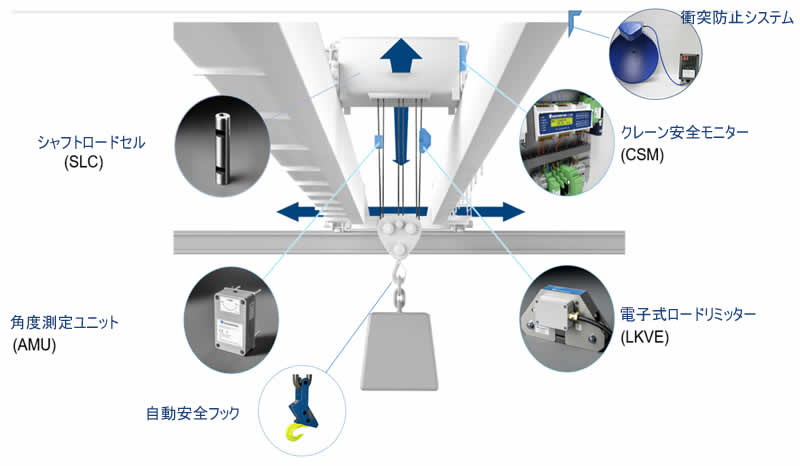 衝突防止システム

シャフトロードセル
(SLC)

クレーン安全モニター
(CSM)

角度測定ユニット
(AMU)

電子式ロードリミッター
(LKVE)

自動安全フック